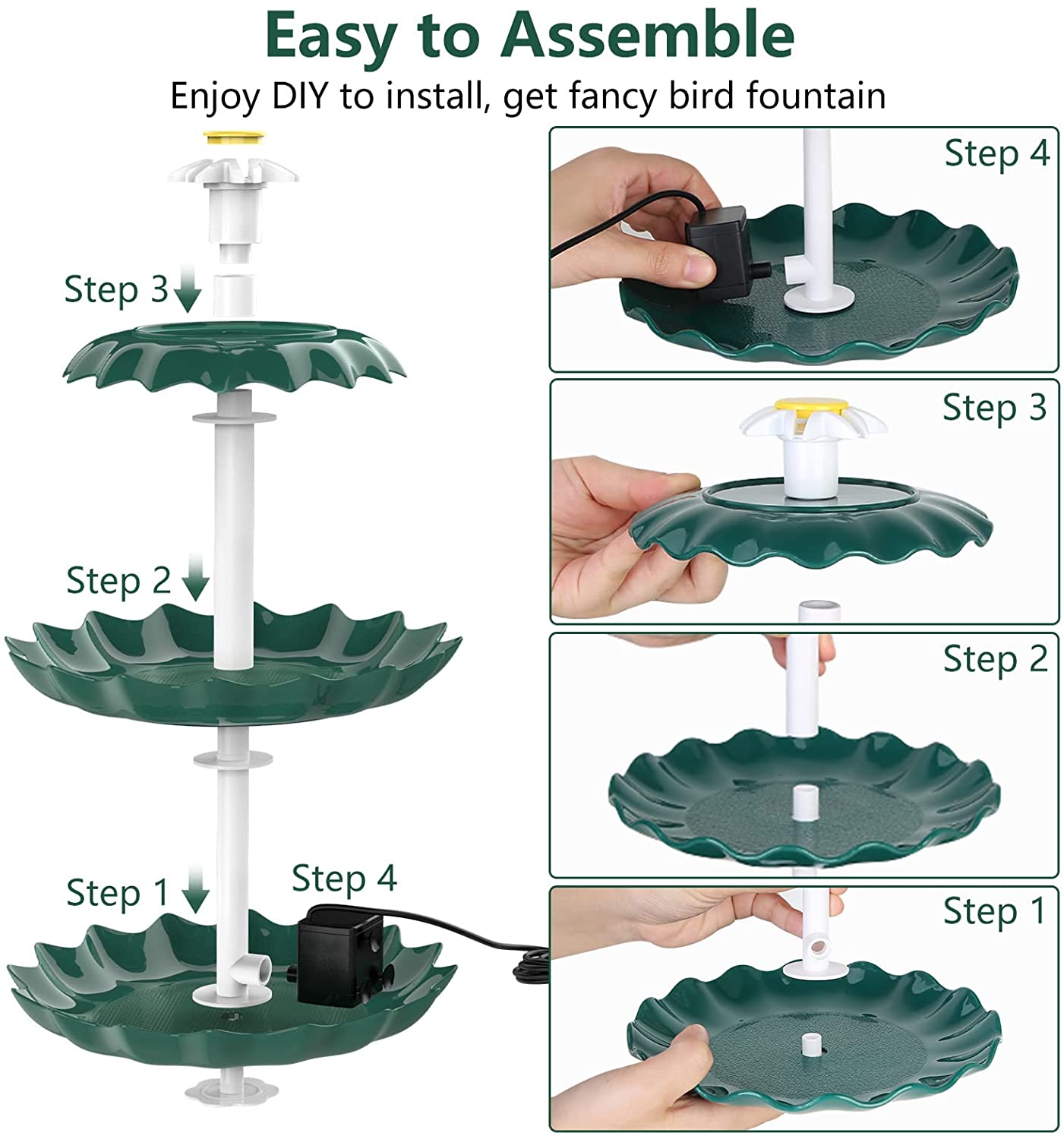 Easy to Assemble

Enjoy DIY to install, get fancy bird fountain

Step 3

Step 2

Step 1

Step 4

Step 4

Step 3

Step 2

Step 1